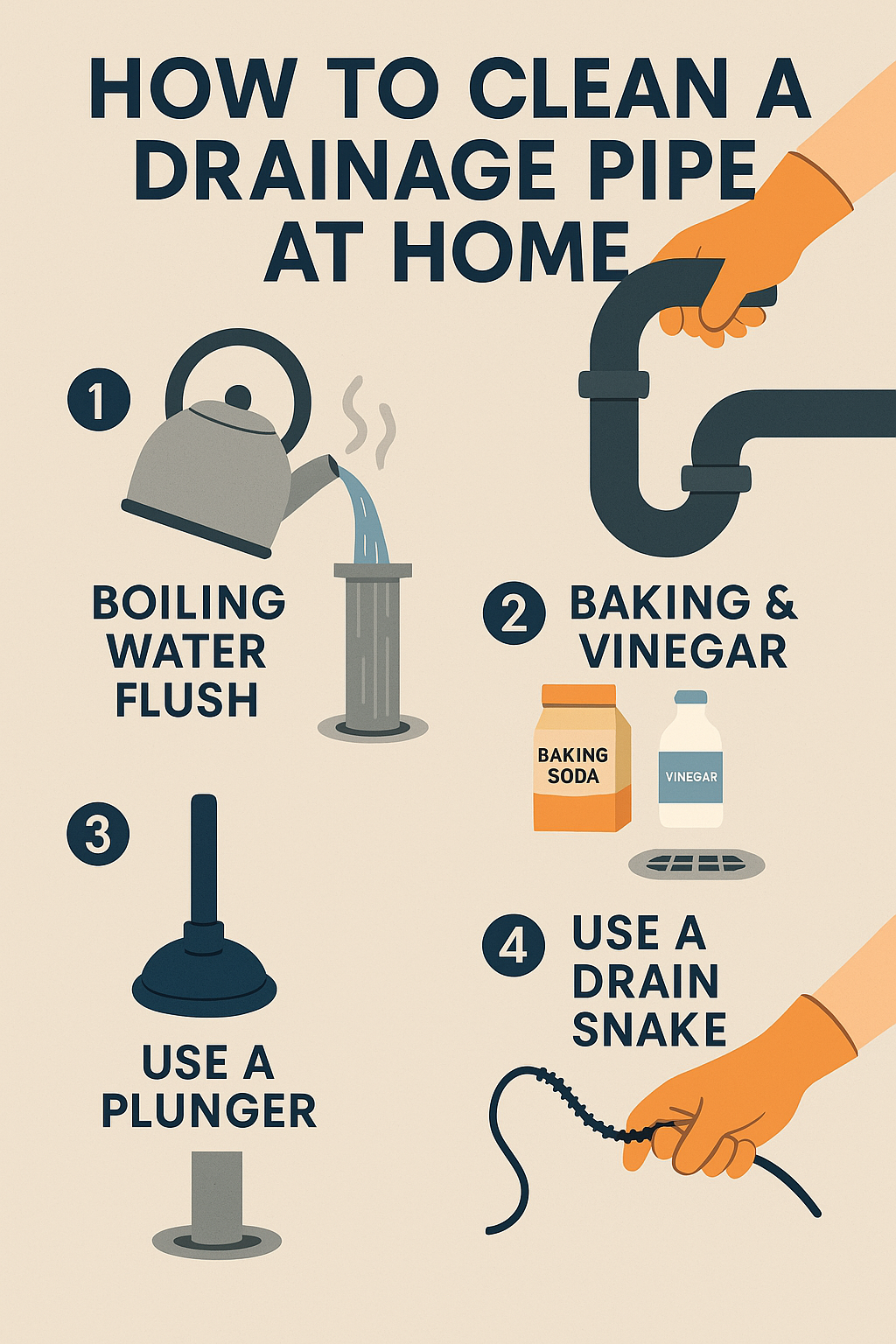 HOW TO CLEAN A DRAINAGE PIPE AT HOME

1

BOILING WATER FLUSH

2 BAKING & VINEGAR

BAKING SODA

VINEGAR

3

USE A PLUNGER

4 USE A DRAIN SNAKE