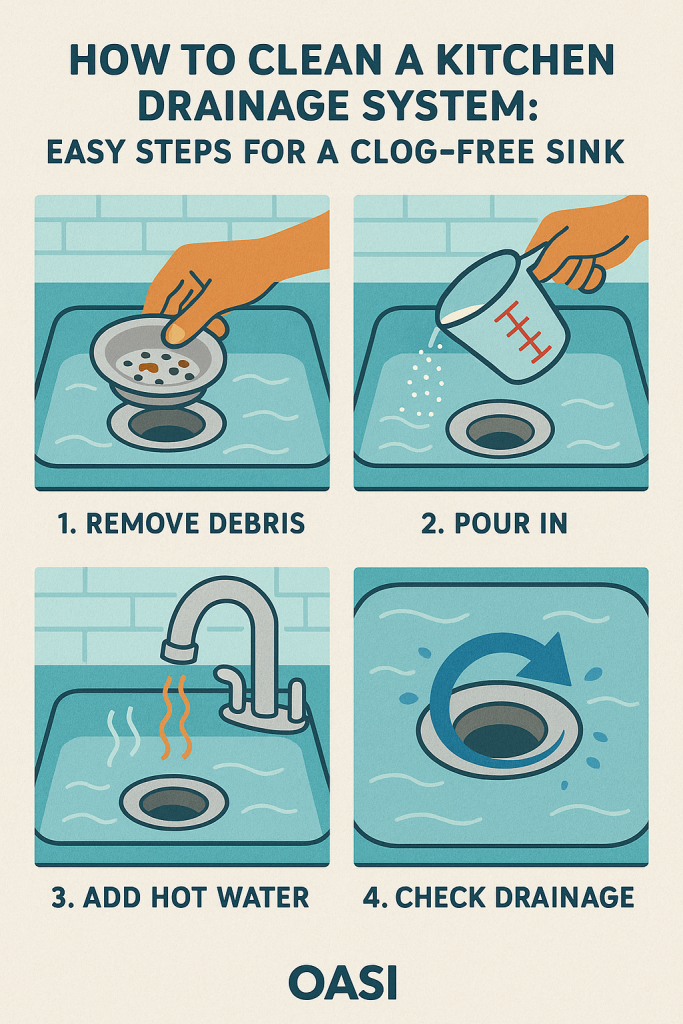 HOW TO CLEAN A KITCHEN DRAINAGE SYSTEM:
EASY STEPS FOR A CLOG-FREE SINK

1. REMOVE DEBRIS

2. POUR IN

3. ADD HOT WATER

4. CHECK DRAINAGE

OASI